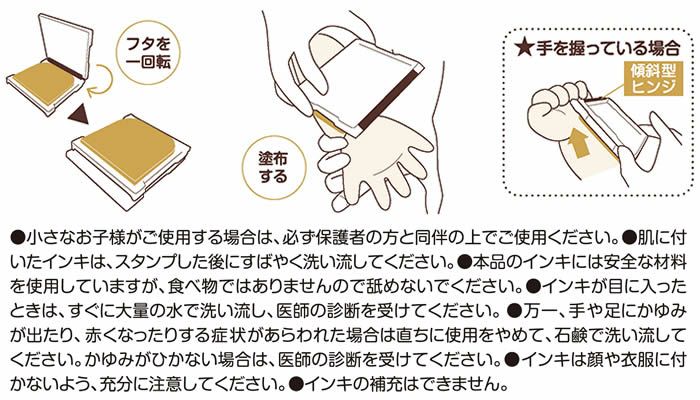 フタを一回転

塗布する

★手を握っている場合

傾斜型ヒンジ

●小さなお子様がご使用する場合は、必ず保護者の方と同伴の上でご使用ください。●肌に付いたインキは、スタンプした後にすばやく洗い流してください。●本品のインキには安全な材料を使用していますが、食べ物ではありませんので舐めないでください。●インキが目に入ったときは、すぐに大量の水で洗い流し、医師の診断を受けてください。●万一、手や足にかゆみが出たり、赤くなったりする症状があらわれた場合は直ちに使用をやめて、石鹸で洗い流してください。かゆみがひかない場合は、医師の診断を受けてください。●インキは顔や衣服に付かないよう、充分に注意してください。●インキの補充はできません。