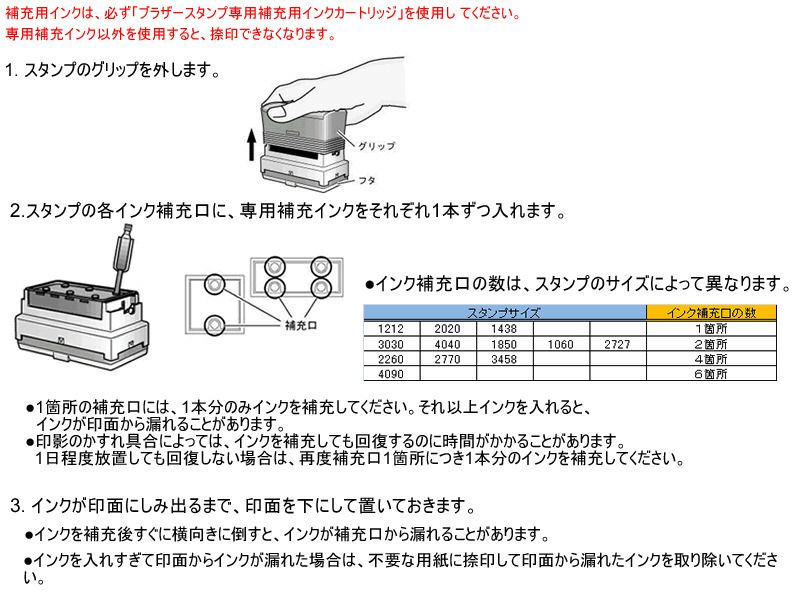 補充用インクは、必ず「ブラザースタンプ専用補充用インクカートリッジ」を使用し てください。
専用補充インク以外を使用すると、捺印できなくなります。

1. スタンプのグリップを外します。

グリップ
フタ

2.スタンプの各インク補充口に、専用補充インクをそれぞれ1本ずつ入れます。

補充口

●インク補充口の数は、スタンプのサイズによって異なります。

| スタンプサイズ | | | | | インク補充口の数 |
|---|---|---|---|---|---|
| 1212 | 2020 | 1438 | | | 1箇所 |
| 3030 | 4040 | 1850 | 1060 | 2727 | 2箇所 |
| 2260 | 2770 | 3458 | | | 4箇所 |
| 4090 | | | | | 6箇所 |

●1箇所の補充口には、1本分のみインクを補充してください。それ以上インクを入れると、インクが印面から漏れることがあります。
●印影のかすれ具合によっては、インクを補充しても回復するのに時間がかかることがあります。1日程度放置しても回復しない場合は、再度補充口1箇所につき1本分のインクを補充してください。

3. インクが印面にしみ出るまで、印面を下にして置いておきます。

●インクを補充後すぐに横向きに倒すと、インクが補充口から漏れることがあります。

●インクを入れすぎて印面からインクが漏れた場合は、不要な用紙に捺印して印面から漏れたインクを取り除いてください。